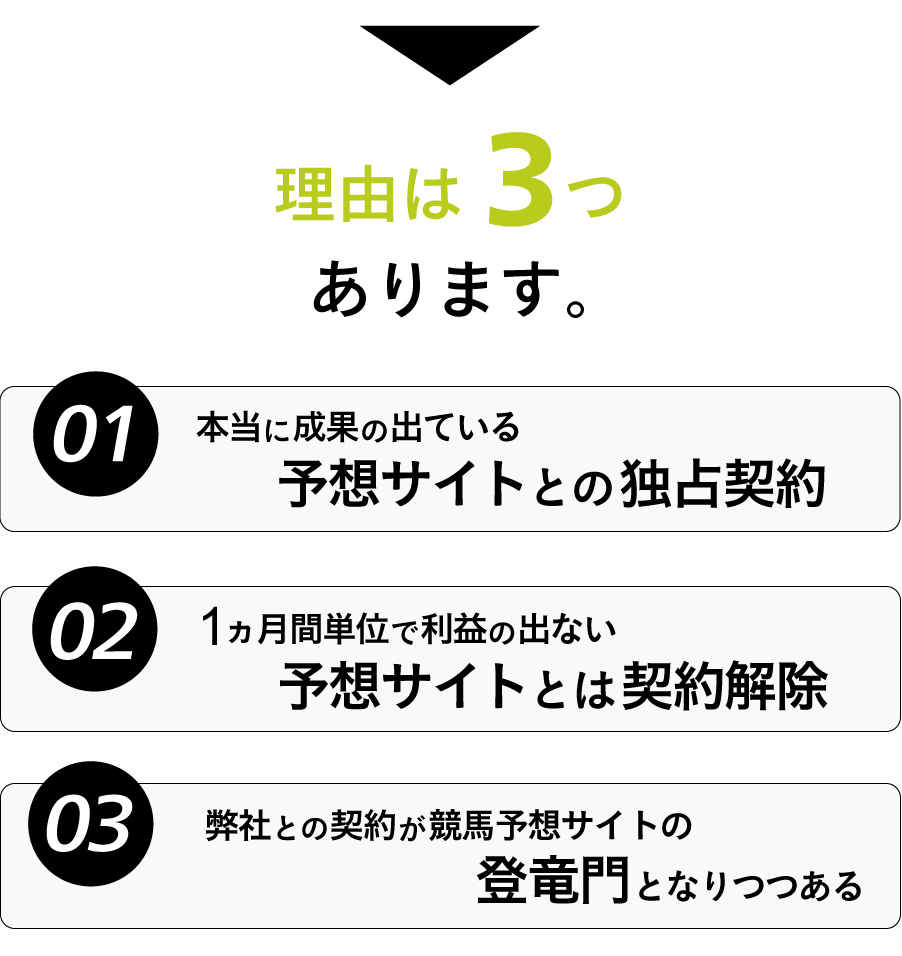 理由は3つ

あります。

01

本当に成果の出ている

予想サイトとの独占契約

02

1ヵ月間単位で利益の出ない

予想サイトとは契約解除

03

弊社との契約が競馬予想サイトの

登竜門となりつつある